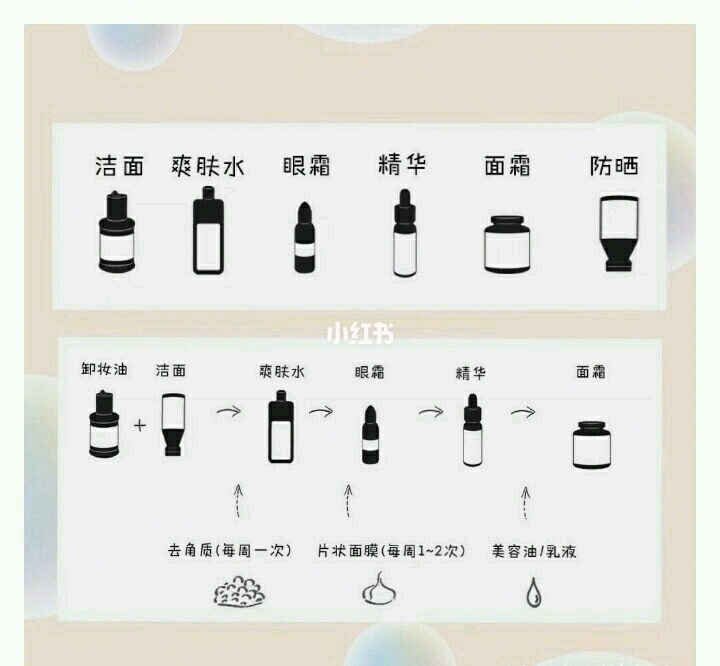 洁面 爽肤水 眼霜 精华 面霜 防晒

小红书

卸妆油 + 洁面 → 爽肤水 → 眼霜 → 精华 → 面霜

去角质(每周一次) 片状面膜(每周1~2次) 美容油/乳液